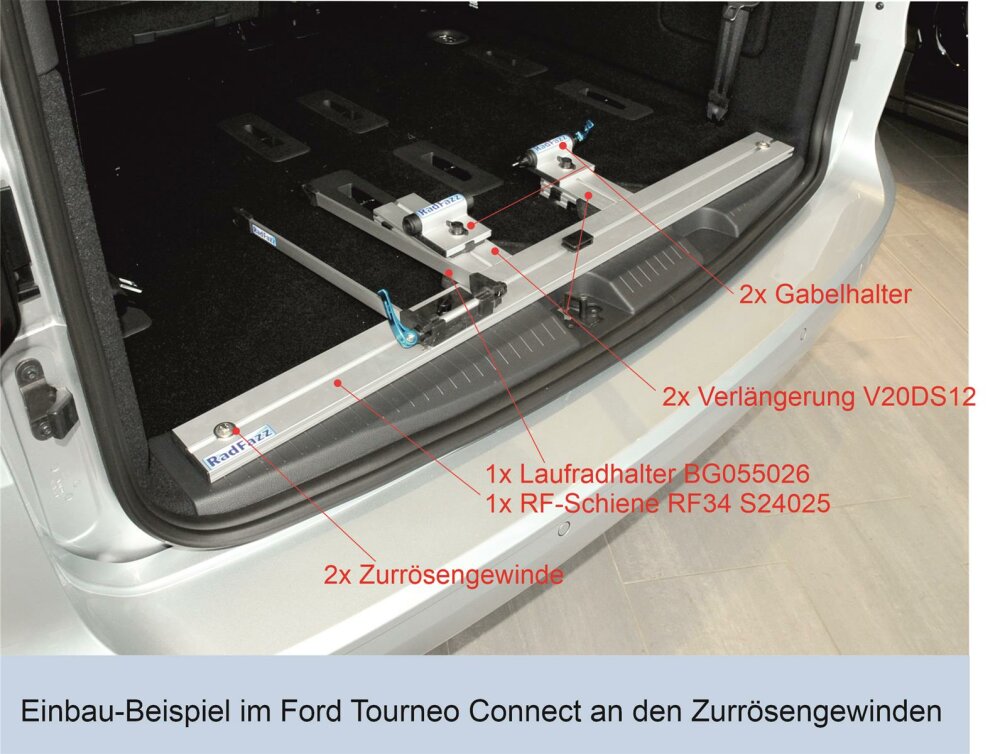 RadFazz

RadFazz

RadFazz

RadFazz

2x Gabelhalter

2x Verlängerung V20DS12

1x Laufradhalter BG055026
1x RF-Schiene RF34 S24025

2x Zurrösengewinde

Einbau-Beispiel im Ford Tourneo Connect an den Zurrösengewinden